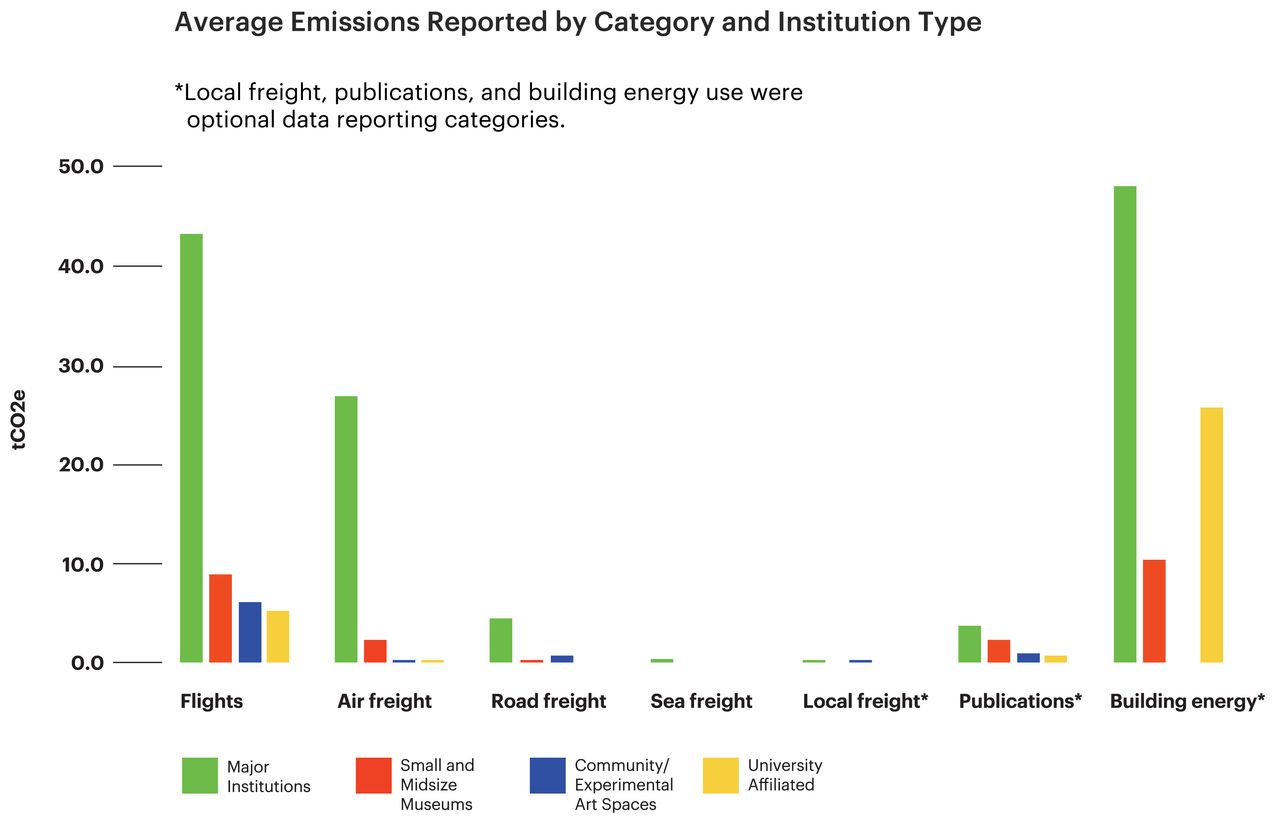 Average Emissions Reported by Category and Institution Type

*Local freight, publications, and building energy use were optional data reporting categories.

50.0
40.0
30.0
20.0
10.0
0.0

tCO2e

Flights
Air freight
Road freight
Sea freight
Local freight*
Publications*
Building energy*

Major Institutions
Small and Midsize Museums
Community/ Experimental Art Spaces
University Affiliated