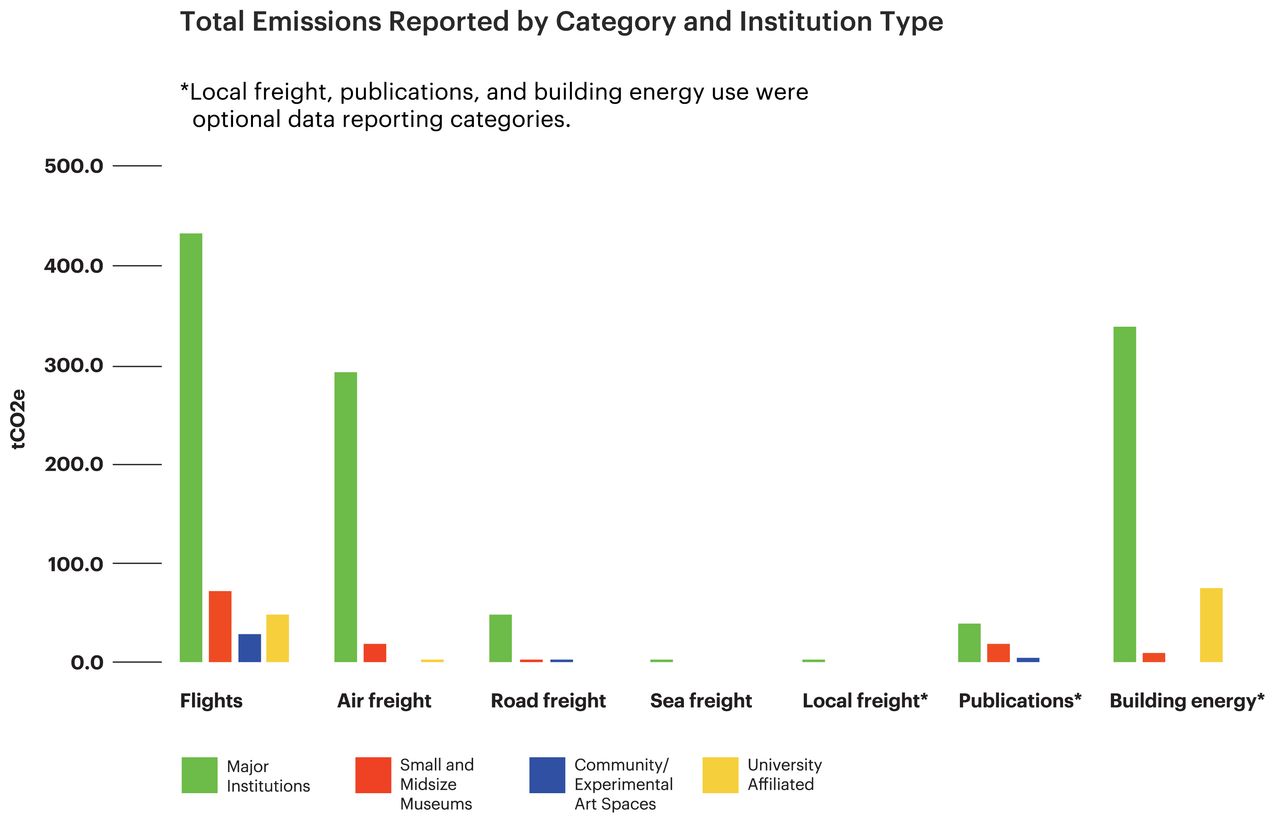 Total Emissions Reported by Category and Institution Type

*Local freight, publications, and building energy use were optional data reporting categories.

500.0
400.0
300.0
200.0
100.0
0.0

tCO2e

Flights
Air freight
Road freight
Sea freight
Local freight*
Publications*
Building energy*

Major Institutions
Small and Midsize Museums
Community/ Experimental Art Spaces
University Affiliated