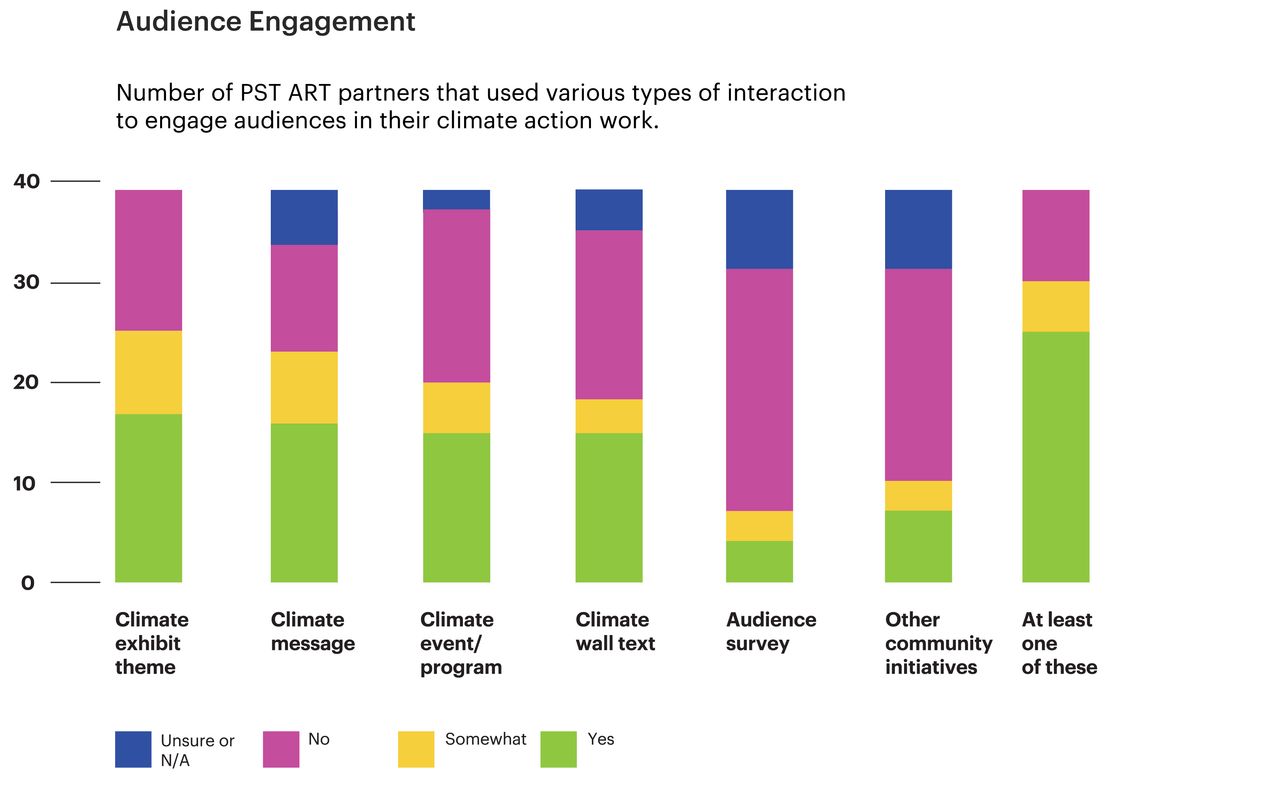 Audience Engagement

Number of PST ART partners that used various types of interaction to engage audiences in their climate action work.

40
30
20
10
0

Climate exhibit theme
Climate message
Climate event/ program
Climate wall text
Audience survey
Other community initiatives
At least one of these

Unsure or N/A
No
Somewhat
Yes