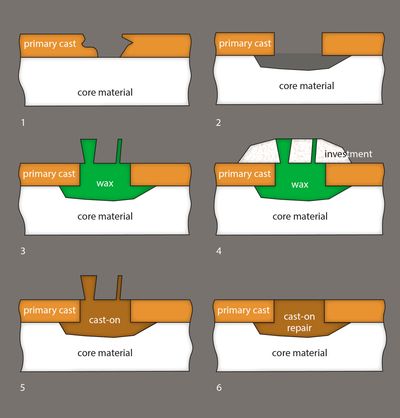 primary cast

core material

1

primary cast

core material

2

primary cast

wax

core material

3

investment

primary cast

wax

core material

4

primary cast

cast-on

core material

5

primary cast

cast-on repair

core material

6