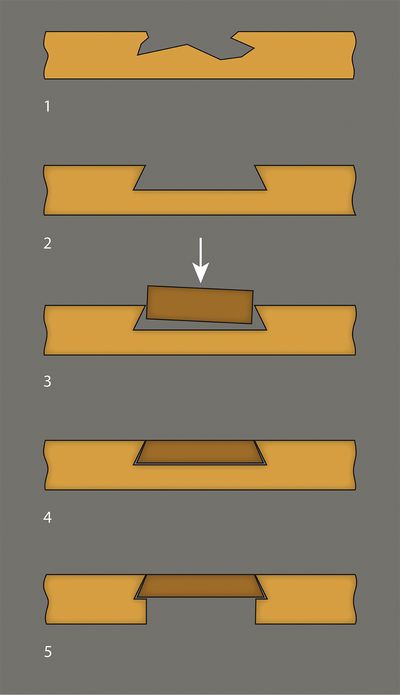 1

2

3

4

5